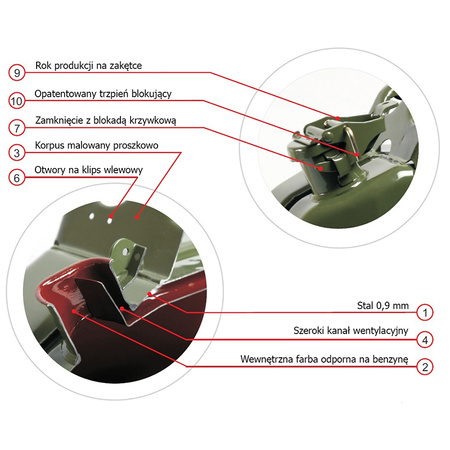 9 Rok produkcji na zakętce

10 Opatentowany trzpień blokujący

7 Zamknięcie z blokadą krzywkową

3 Korpus malowany proszkowo

6 Otwory na klips wlewowy

Stal 0,9 mm 1

Szeroki kanał wentylacyjny 4

Wewnętrzna farba odporna na benzynę 2